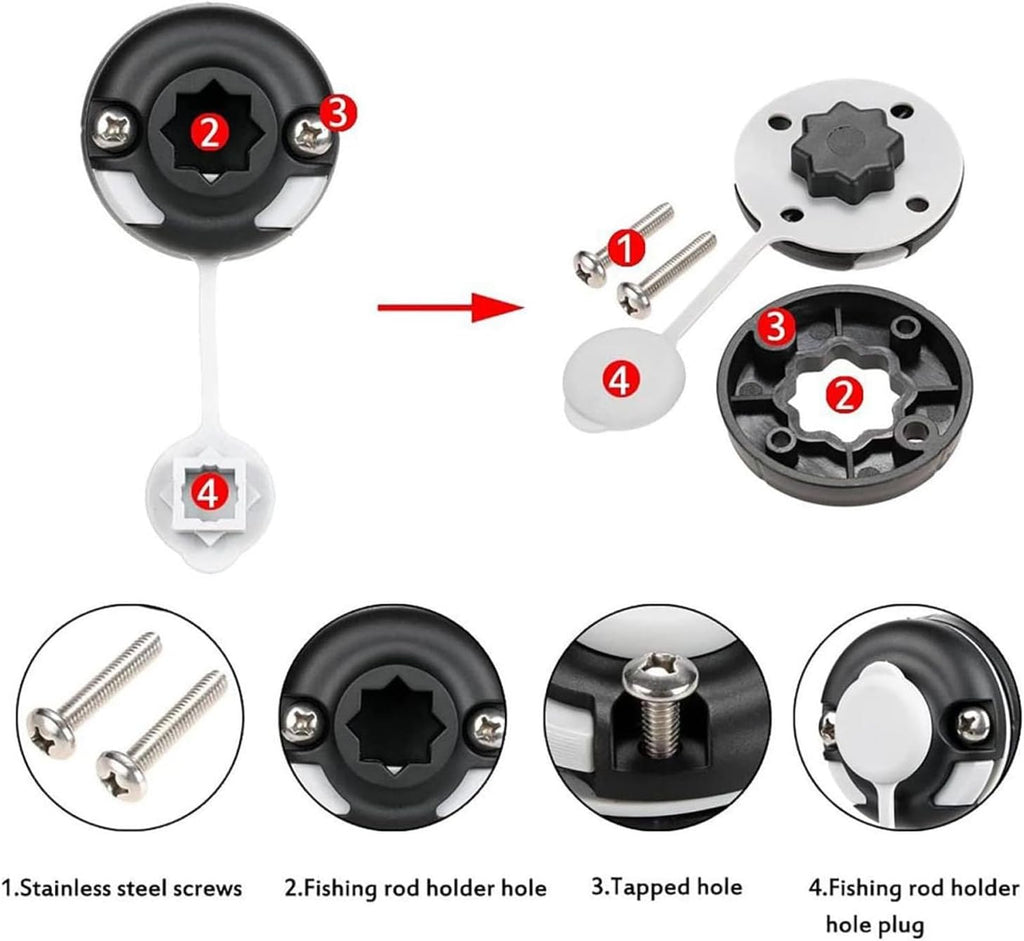 2

3

4

1

3

4

2

1.Stainless steel screws

2.Fishing rod holder hole

3.Tapped hole

4.Fishing rod holder hole plug